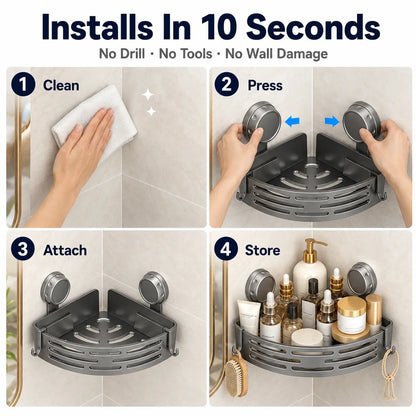 Installs In 10 Seconds
No Drill · No Tools · No Wall Damage

1 Clean

2 Press

3 Attach

4 Store