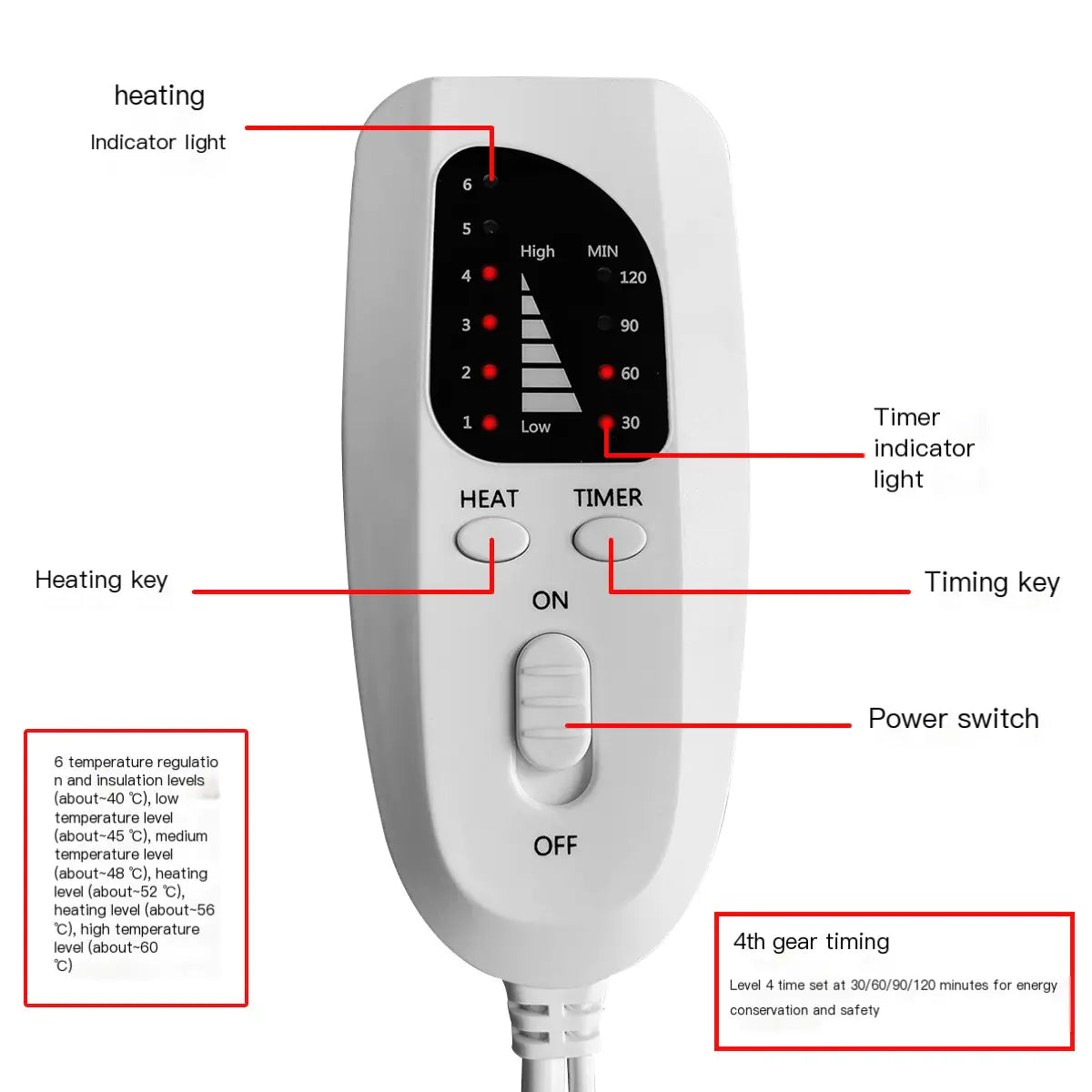 heating
Indicator light

6
5
4
3
2
1

High
Low

MIN
120
90
60
30

Timer indicator light

HEAT
TIMER

Heating key

Timing key

ON

Power switch

OFF

6 temperature regulation and insulation levels (about~40 ℃), low temperature level (about~45 ℃), medium temperature level (about~48 ℃), heating level (about~52 ℃), heating level (about~56 ℃), high temperature level (about~60 ℃)

4th gear timing

Level 4 time set at 30/60/90/120 minutes for energy conservation and safety